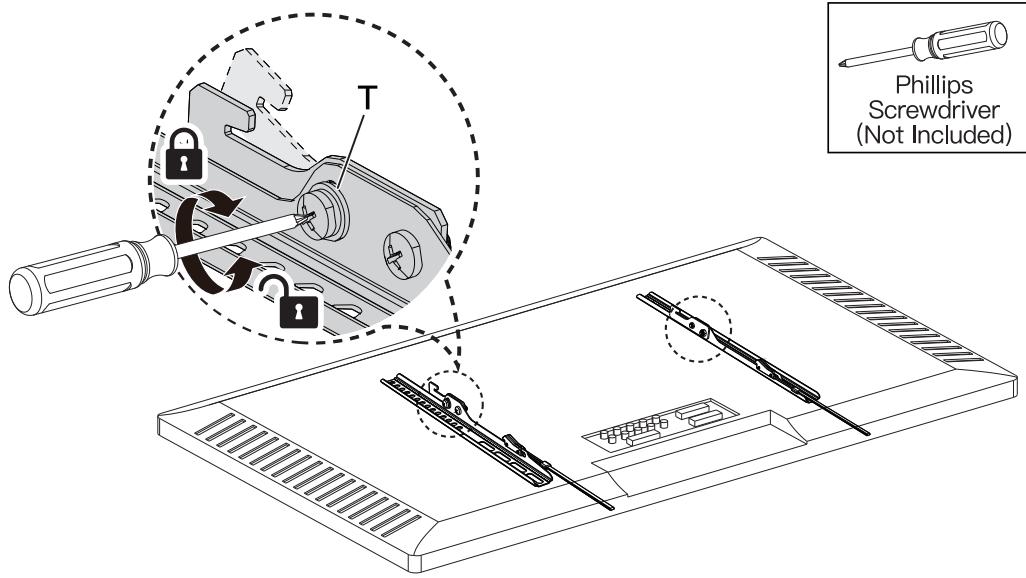 T

Phillips Screwdriver (Not Included)