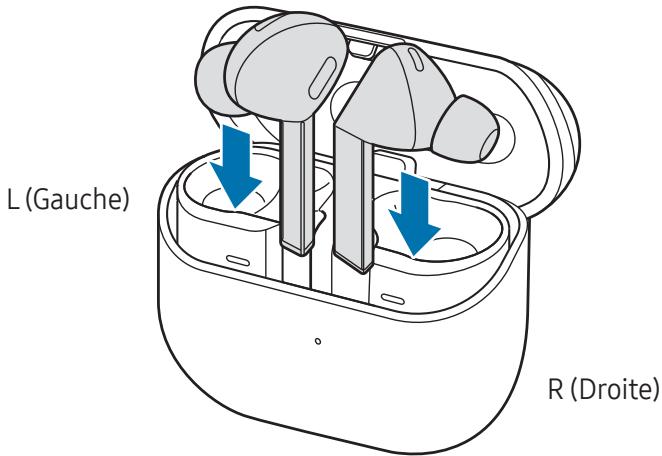 L (Gauche)

R (Droite)