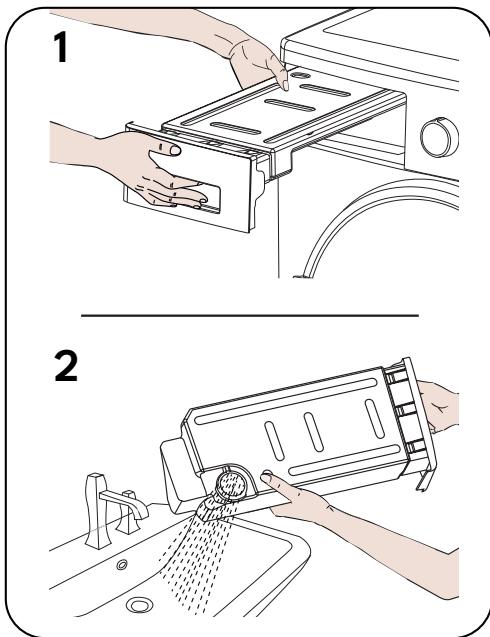 1

2