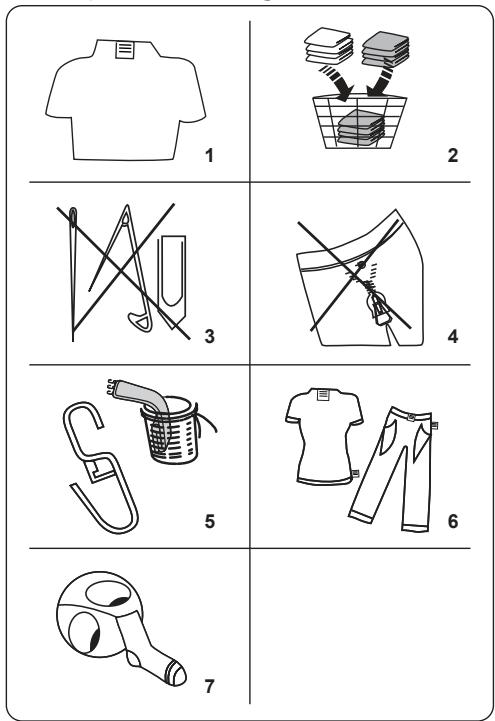 1

2

3

4

5

6

7