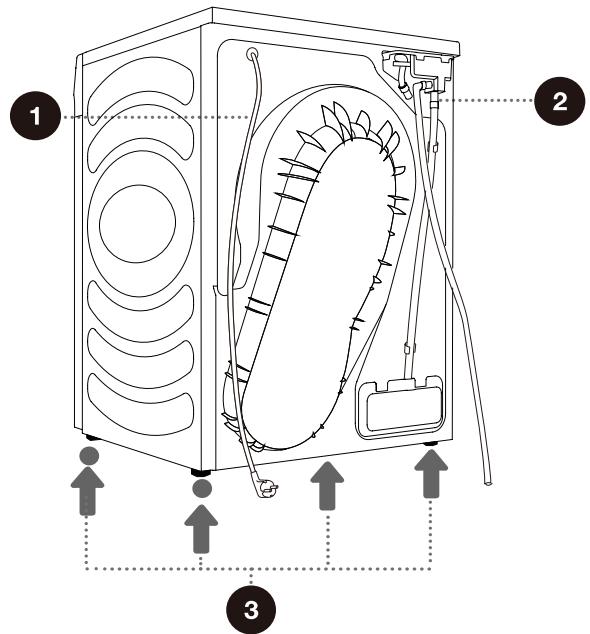 1
2
3