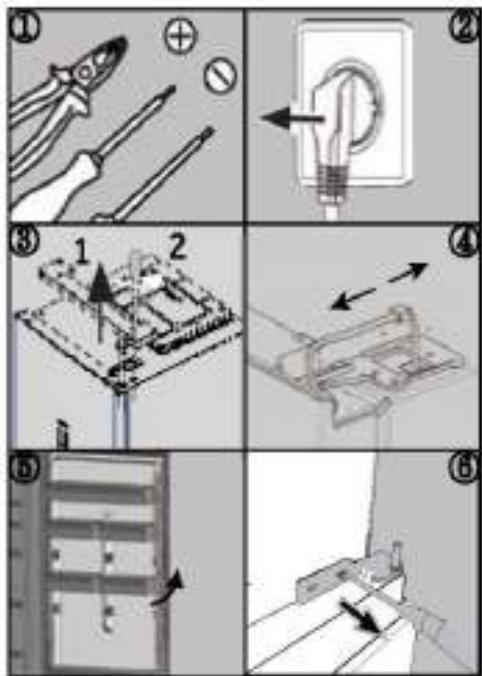 ①
②
③
1
2
④
⑤
⑥