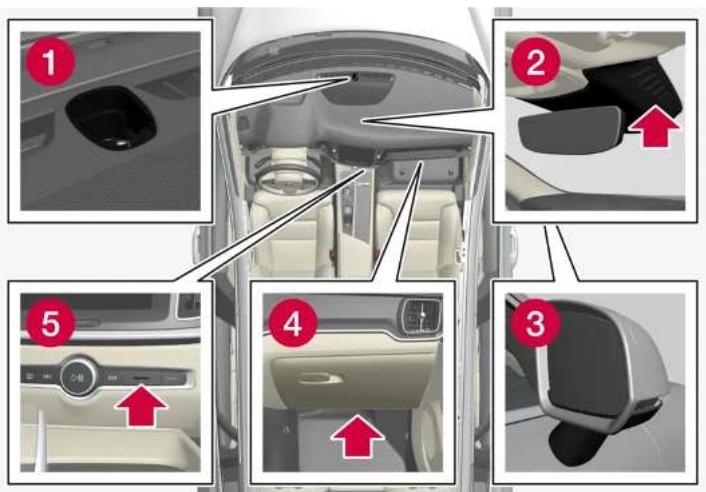 1

2

5

4

3