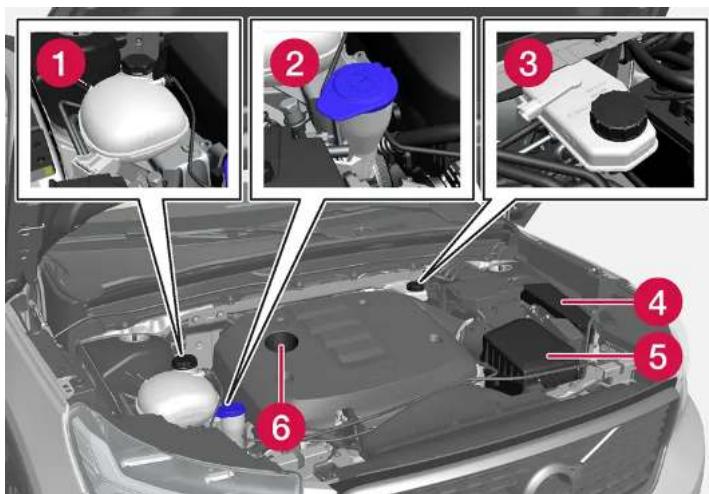 1
2
3
4
5
6