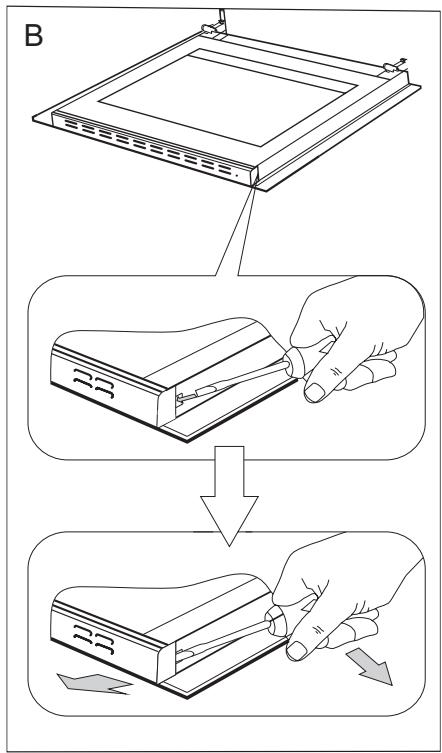 B