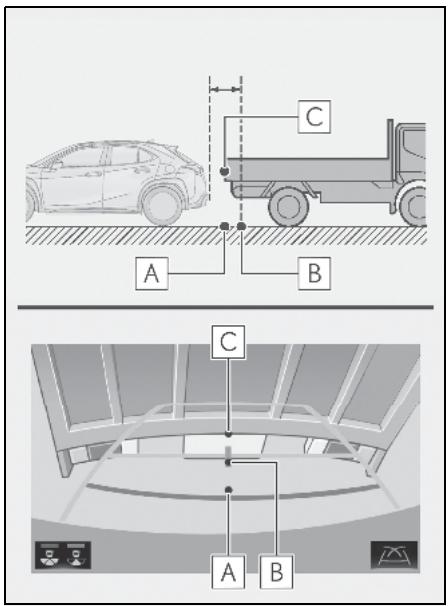 C

A

B

C

A

B