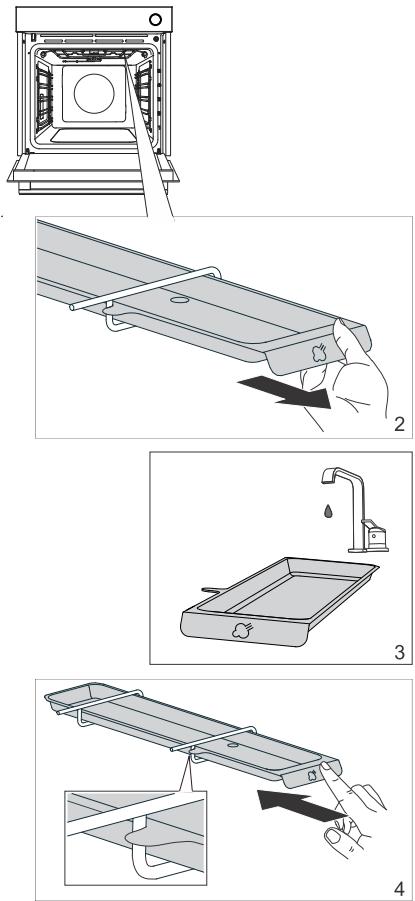 2

3

4