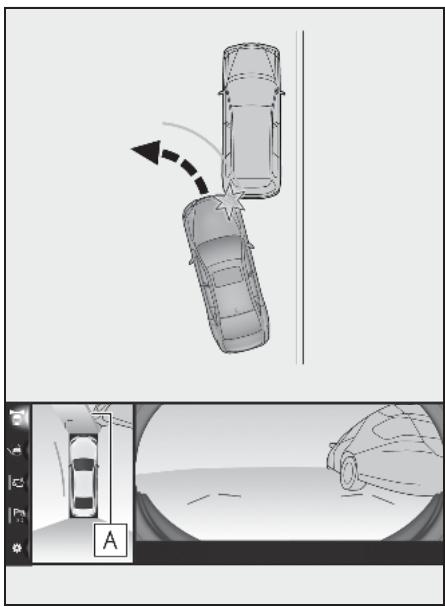 A