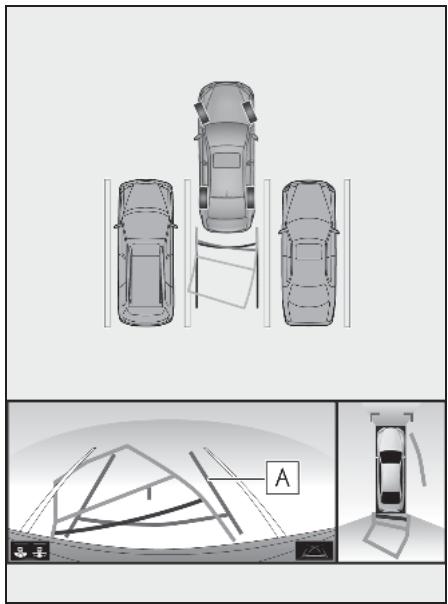 A