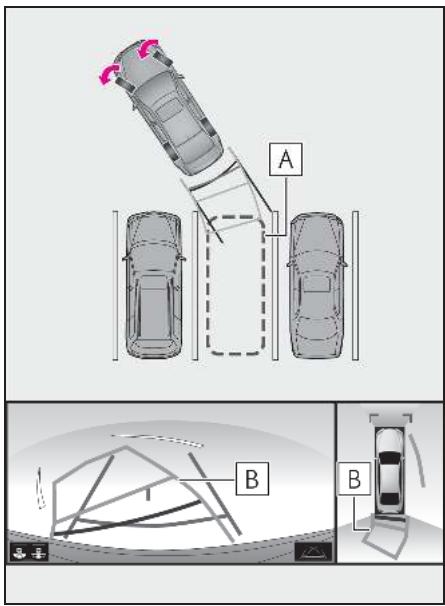 A

B

B