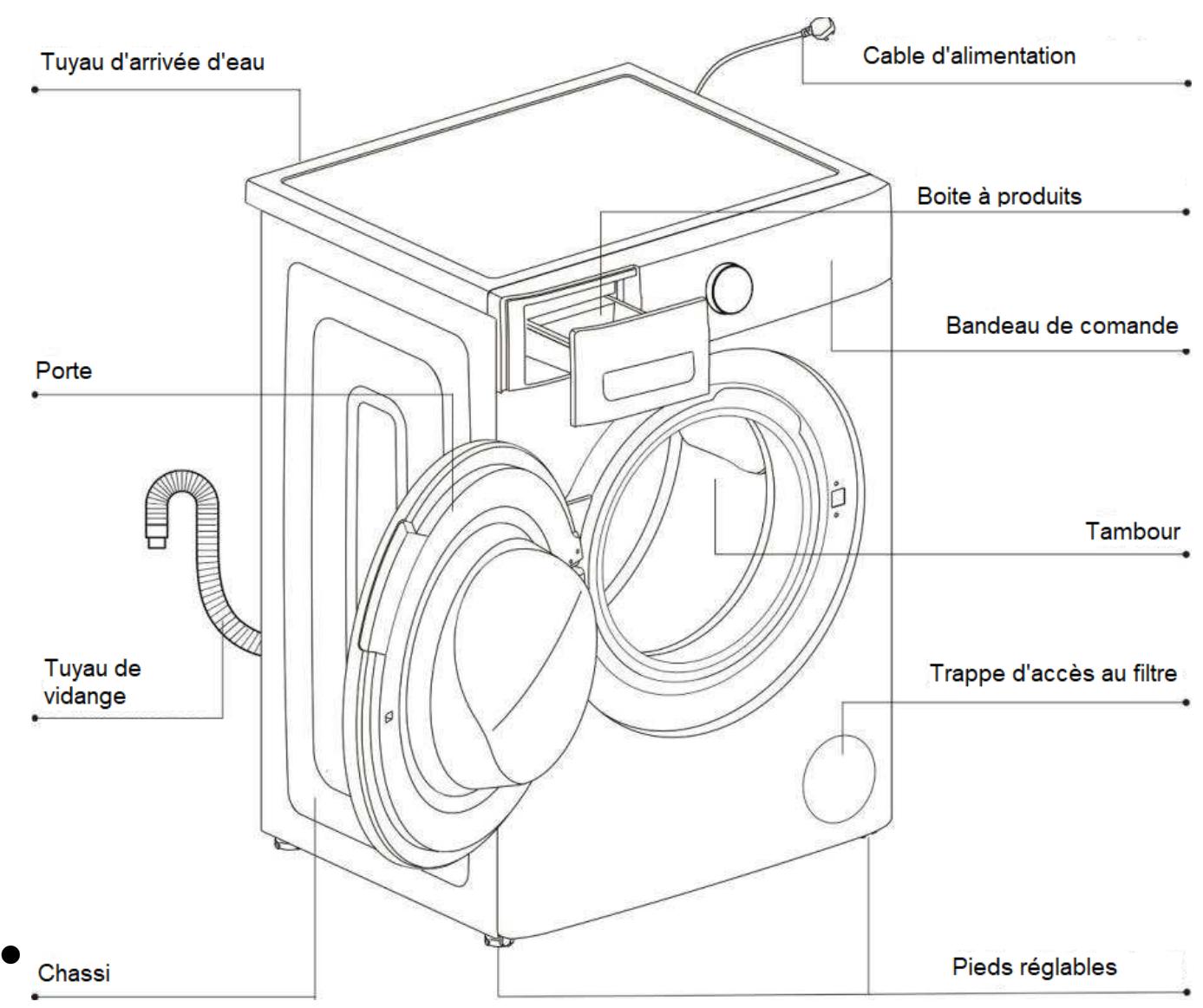 Tuyau d'arrivée d'eau

Cable d'alimentation

Boite à produits

Bandeau de comande

Porte

Tambour

Tuyau de vidange

Trappe d'accès au filtre

Chassi

Pieds réglables