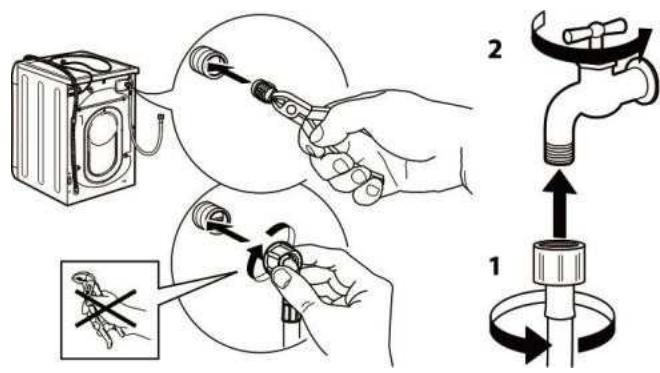 2

1