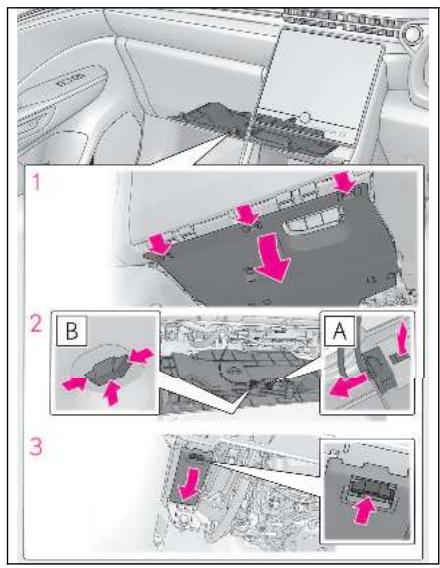 1
2
B
A
3