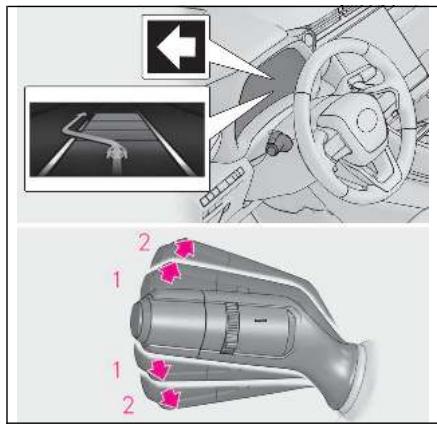 2
1
1
2