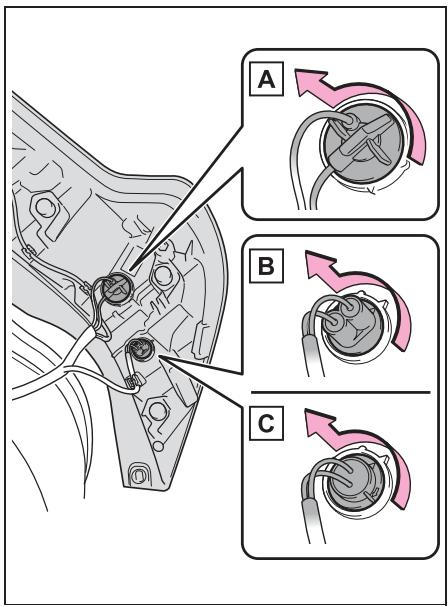 A

B

C