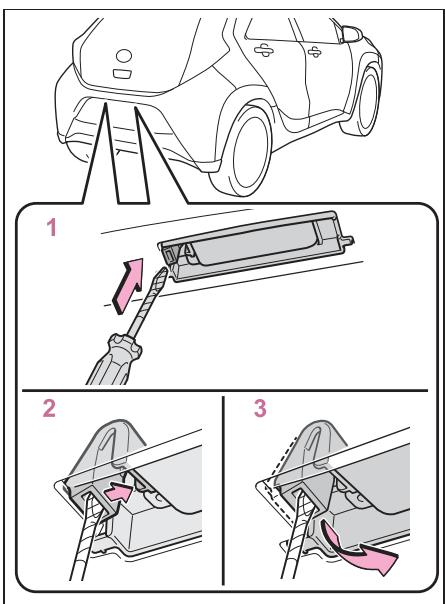 1

2

3