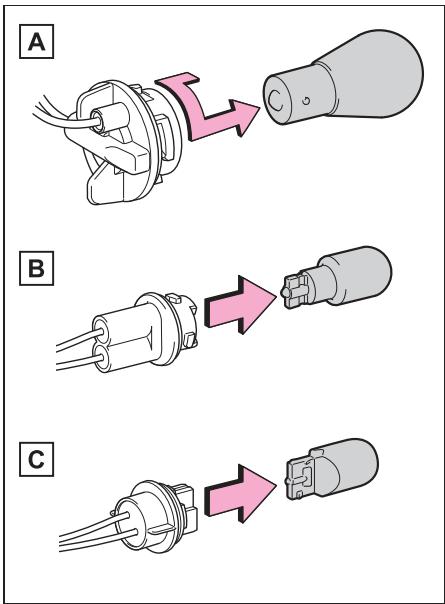 A

B

C