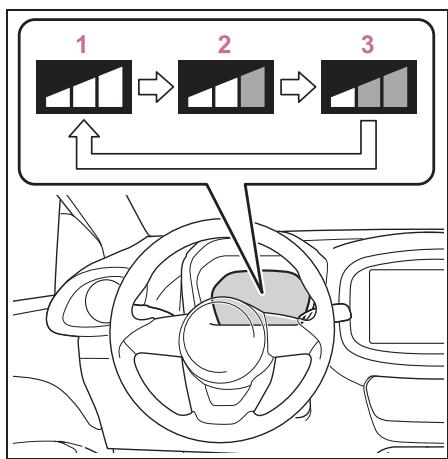 1
2
3