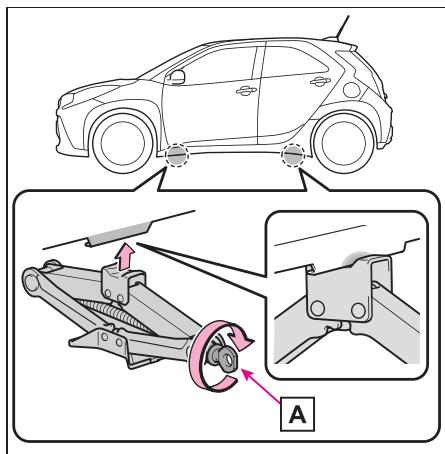 A