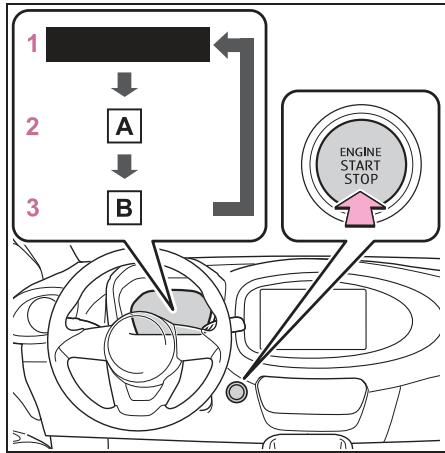 1

2 A

3 B

ENGINE START STOP