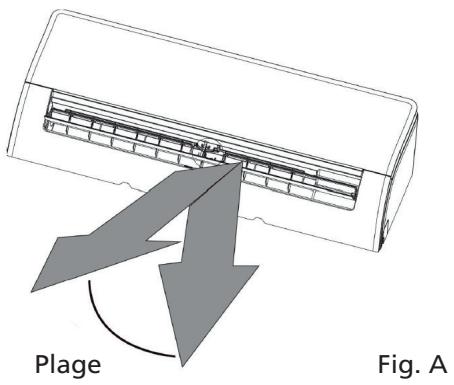 Plage

Fig. A