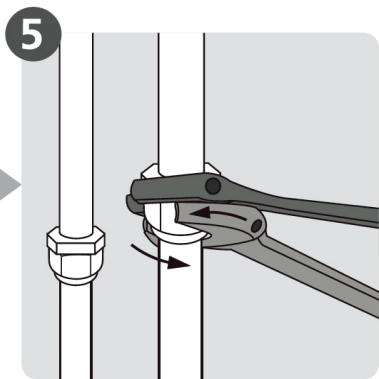 5