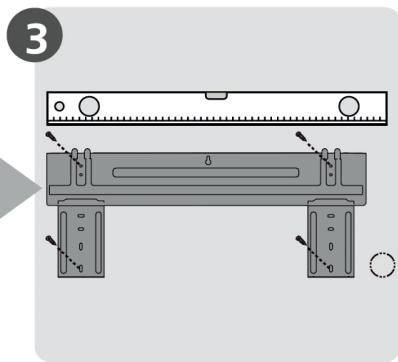 3