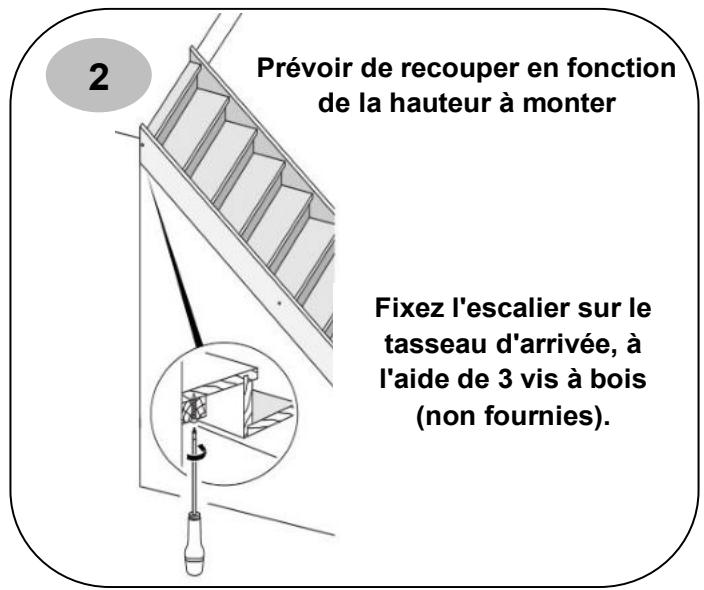 2

Prévoir de recouper en fonction de la hauteur à monter

Fixez l'escalier sur le tasseau d'arrivée, à l'aide de 3 vis à bois (non fournies).