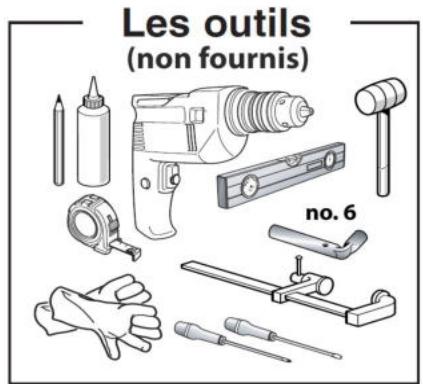 Les outils
(non fournis)

no. 6