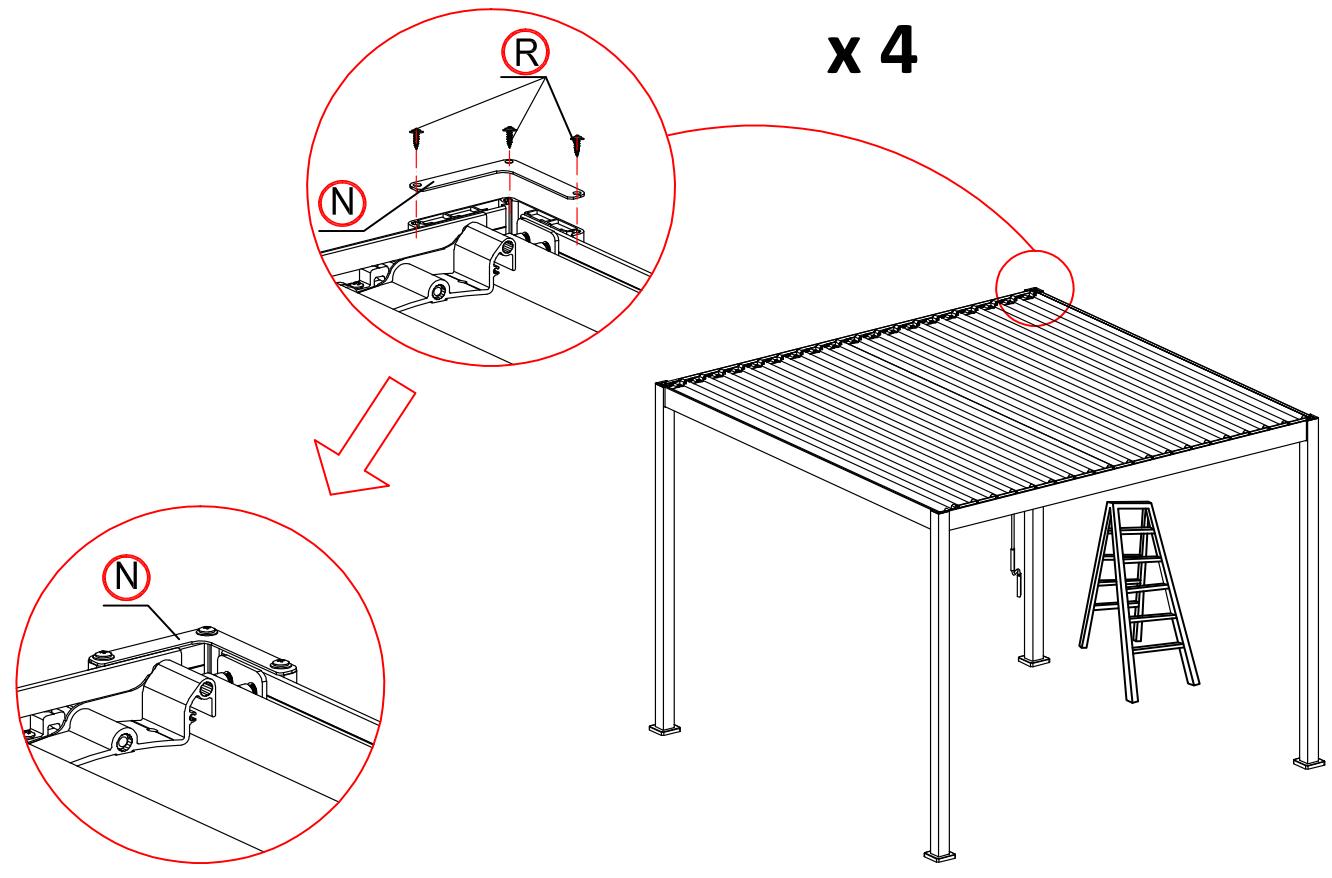 x 4

R

N

N