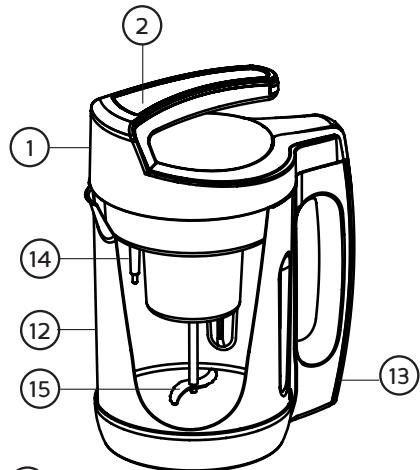 2

1

14

12

15

13