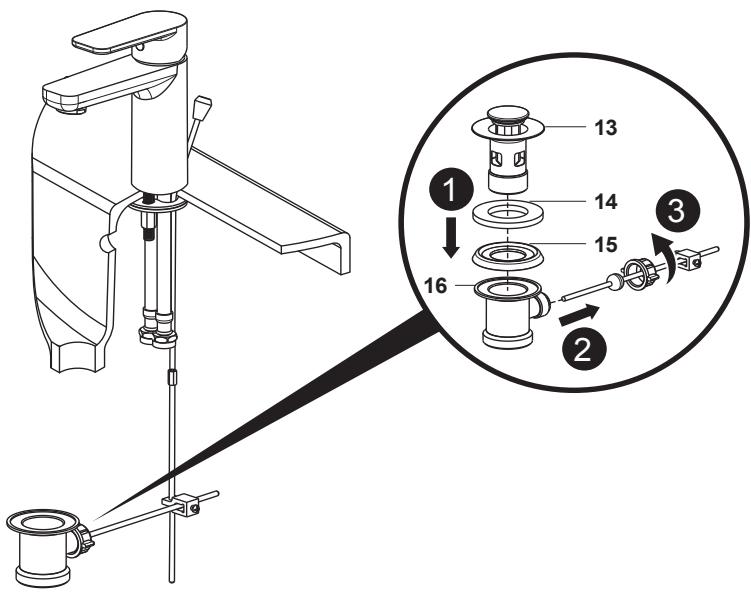 13
1
14
3
15
16
2