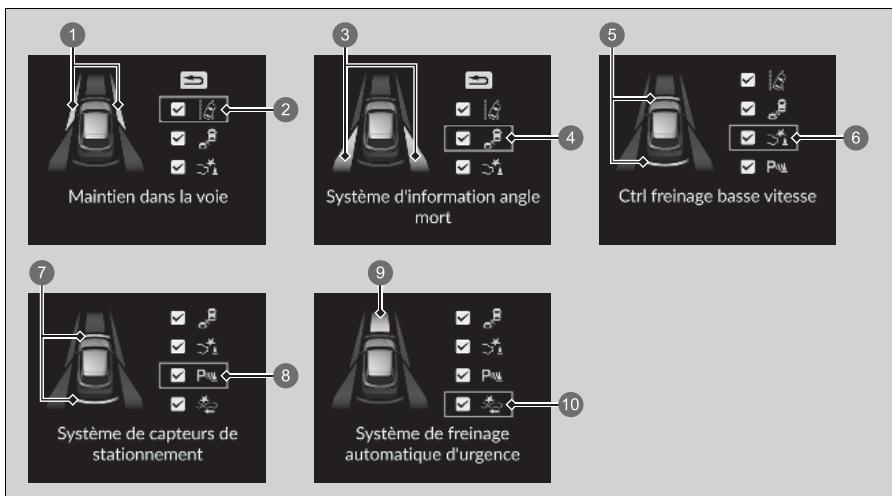 1

2

Maintien dans la voie

3

4

Système d'information angle mort

5

6

Ctrl freinage basse vitesse

7

8

Système de capteurs de stationnement

9

10

Système de freinage automatique d'urgence