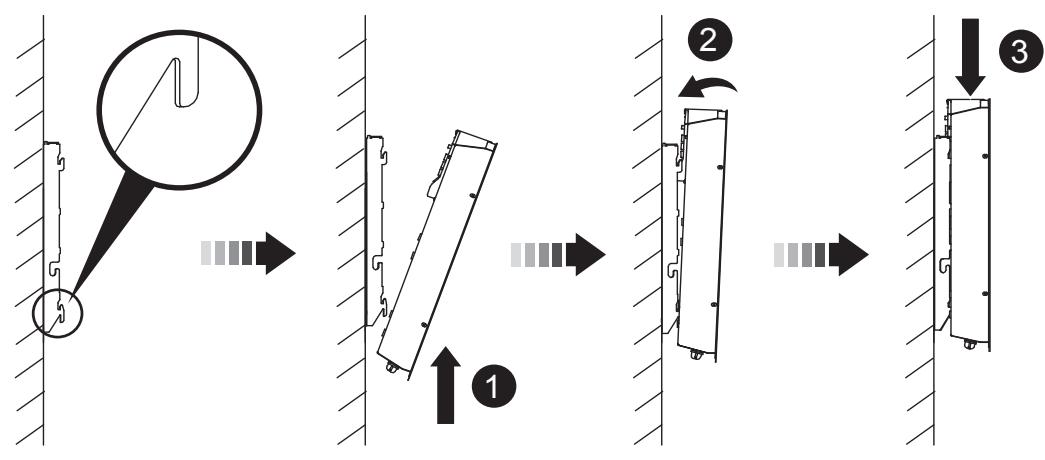 1

2

3