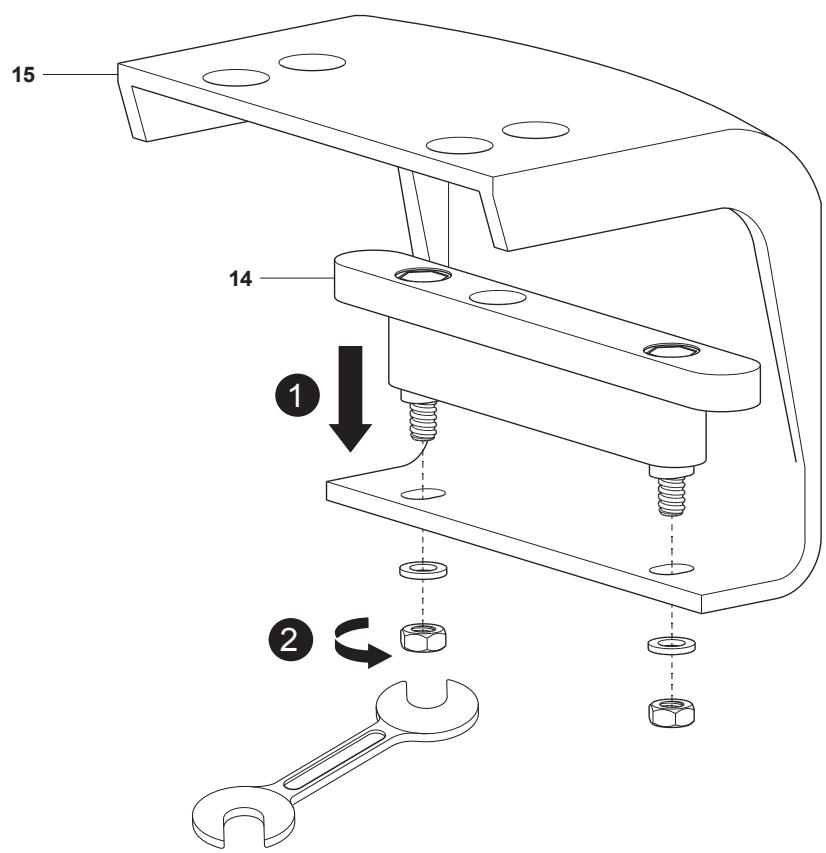 15
14
1
2