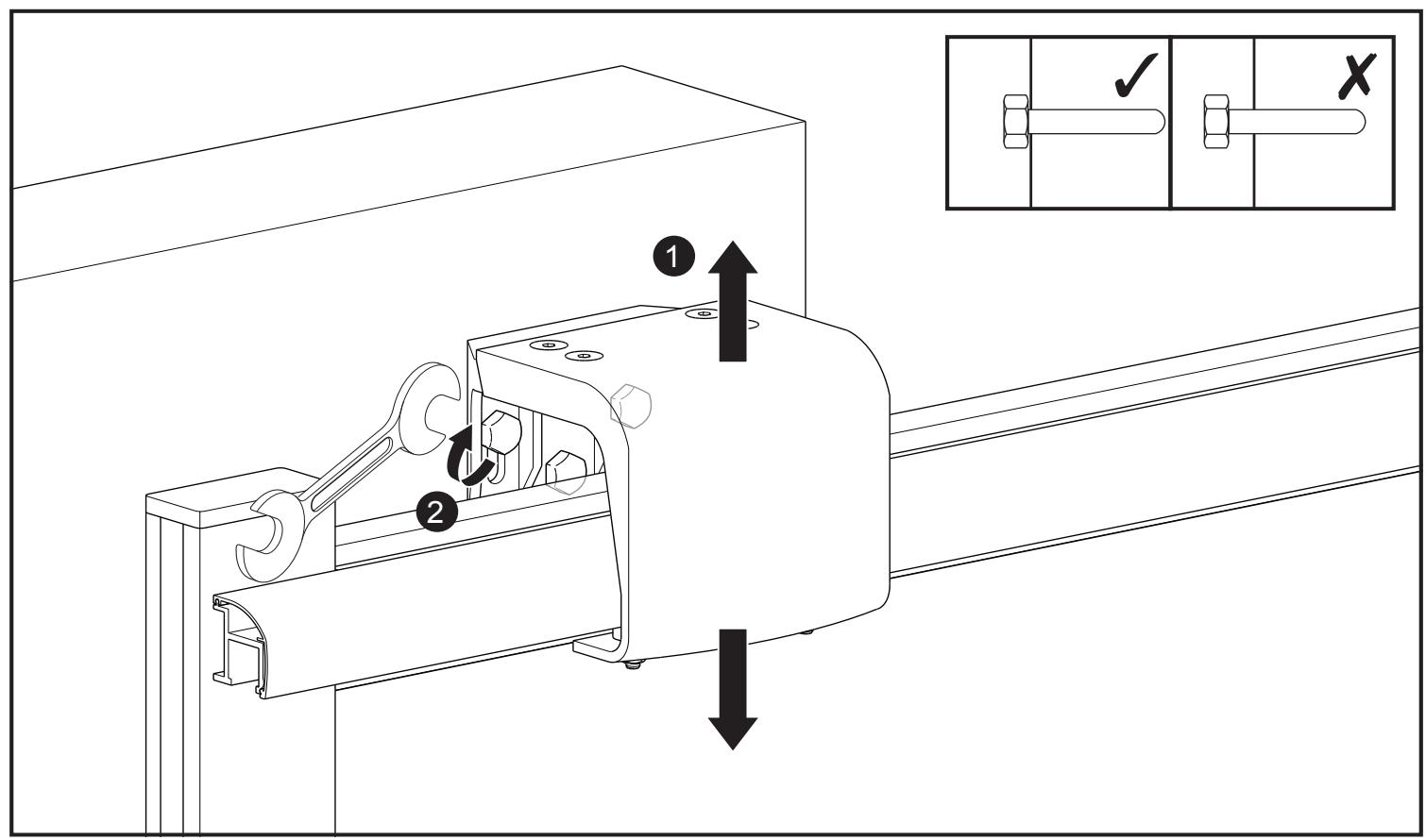 ✓ ✗
1
2