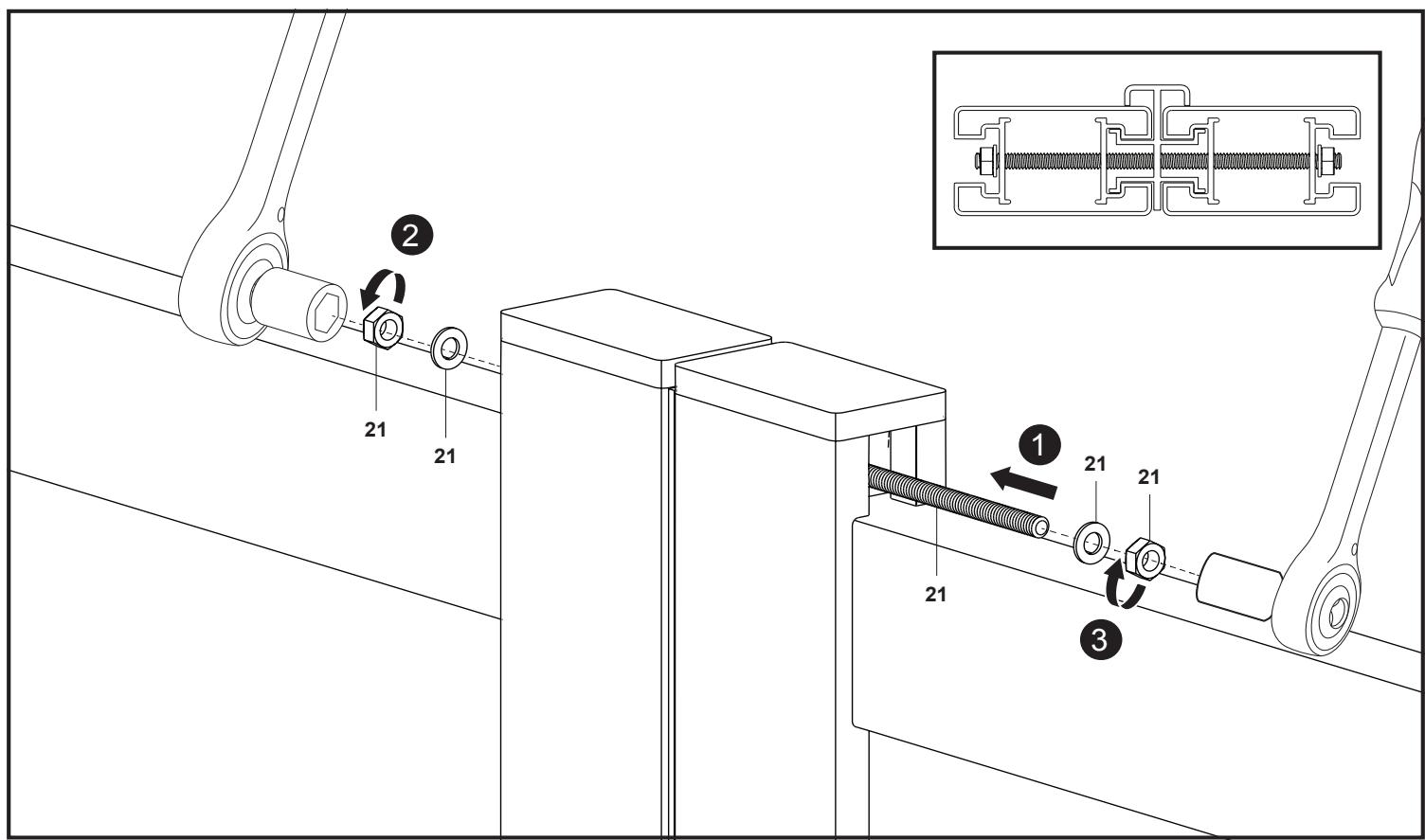 2

21

21

1

21

21

21

3