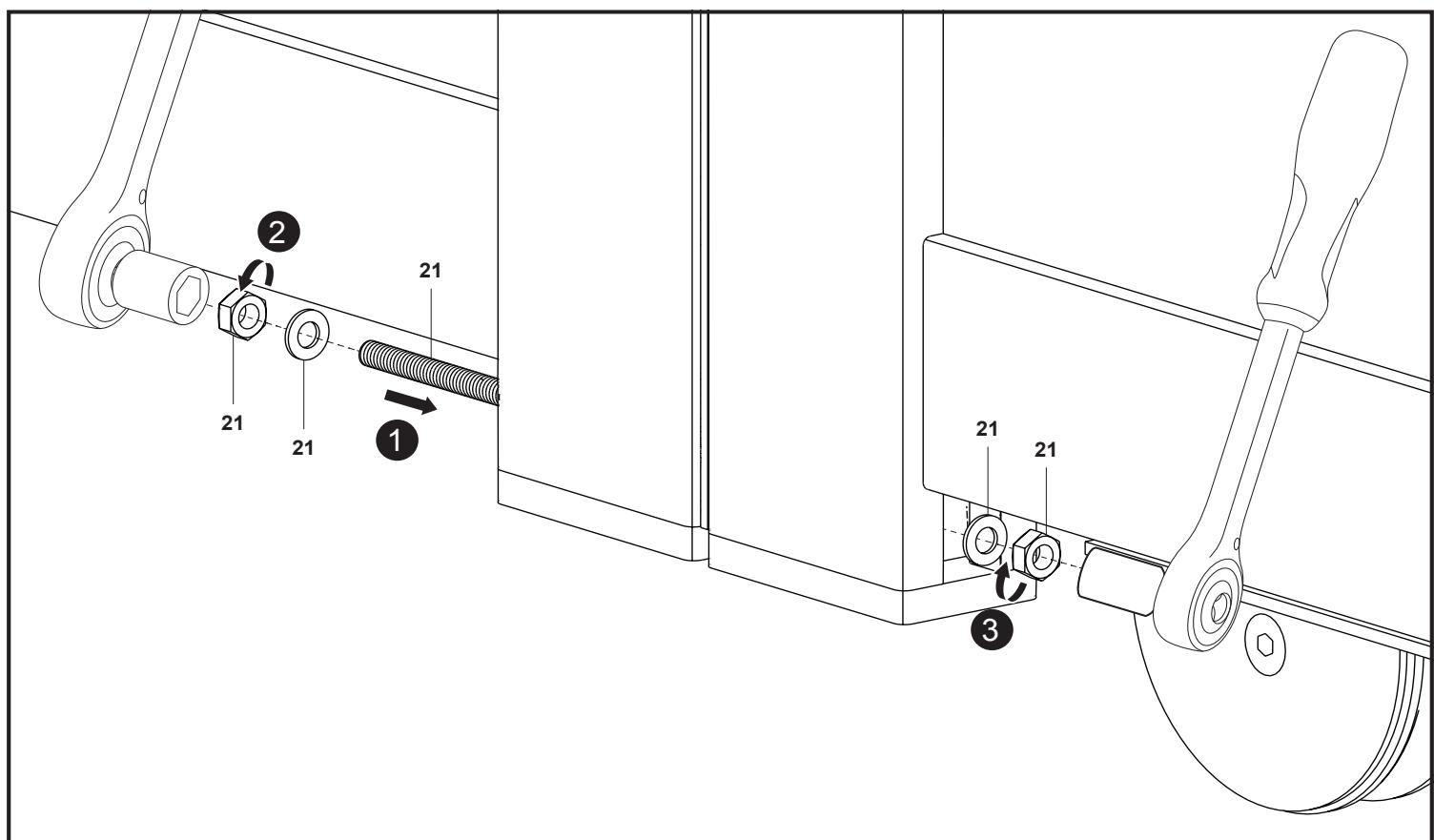 2
21
21
21
1
21
21
3