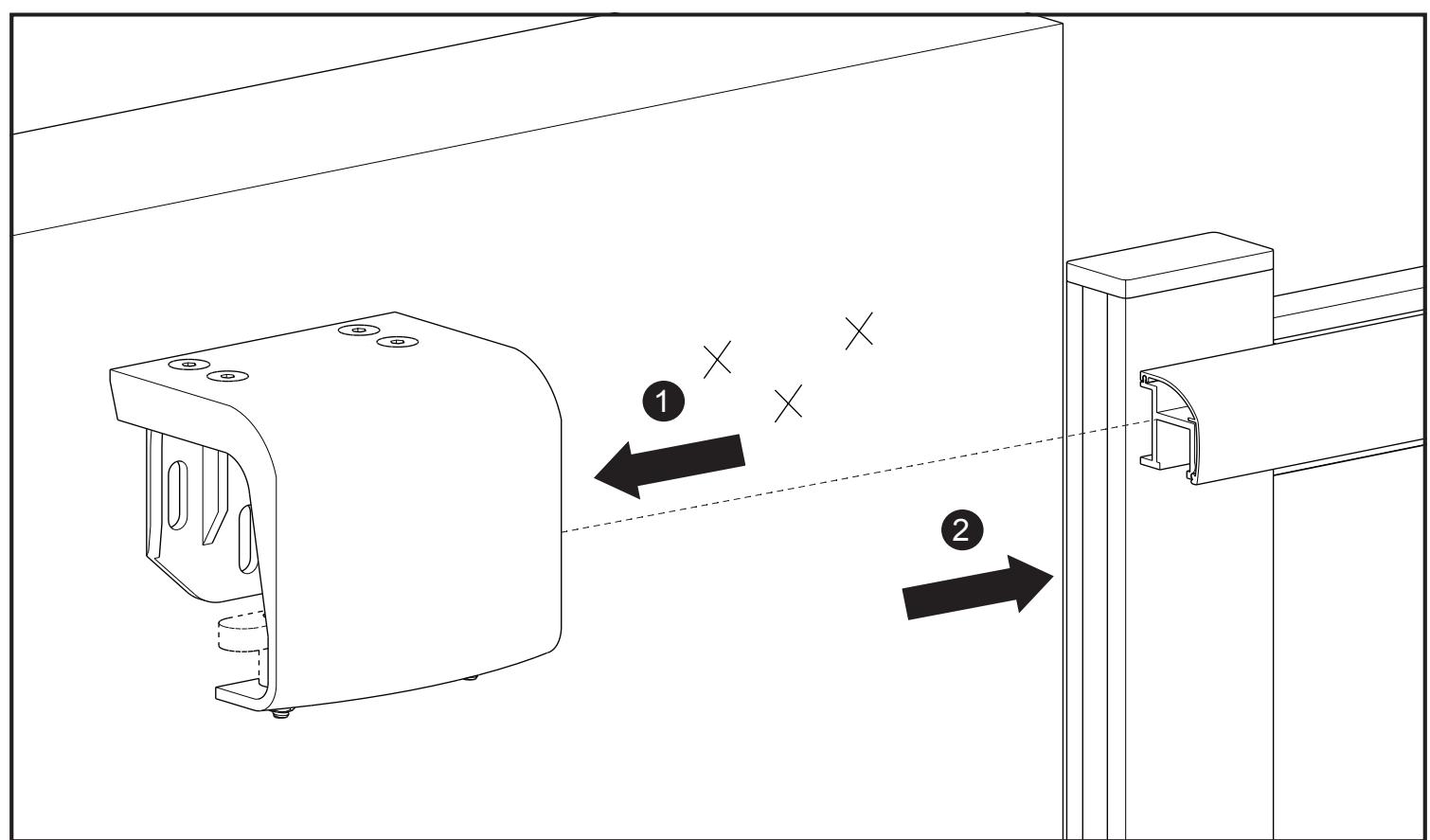 1

2