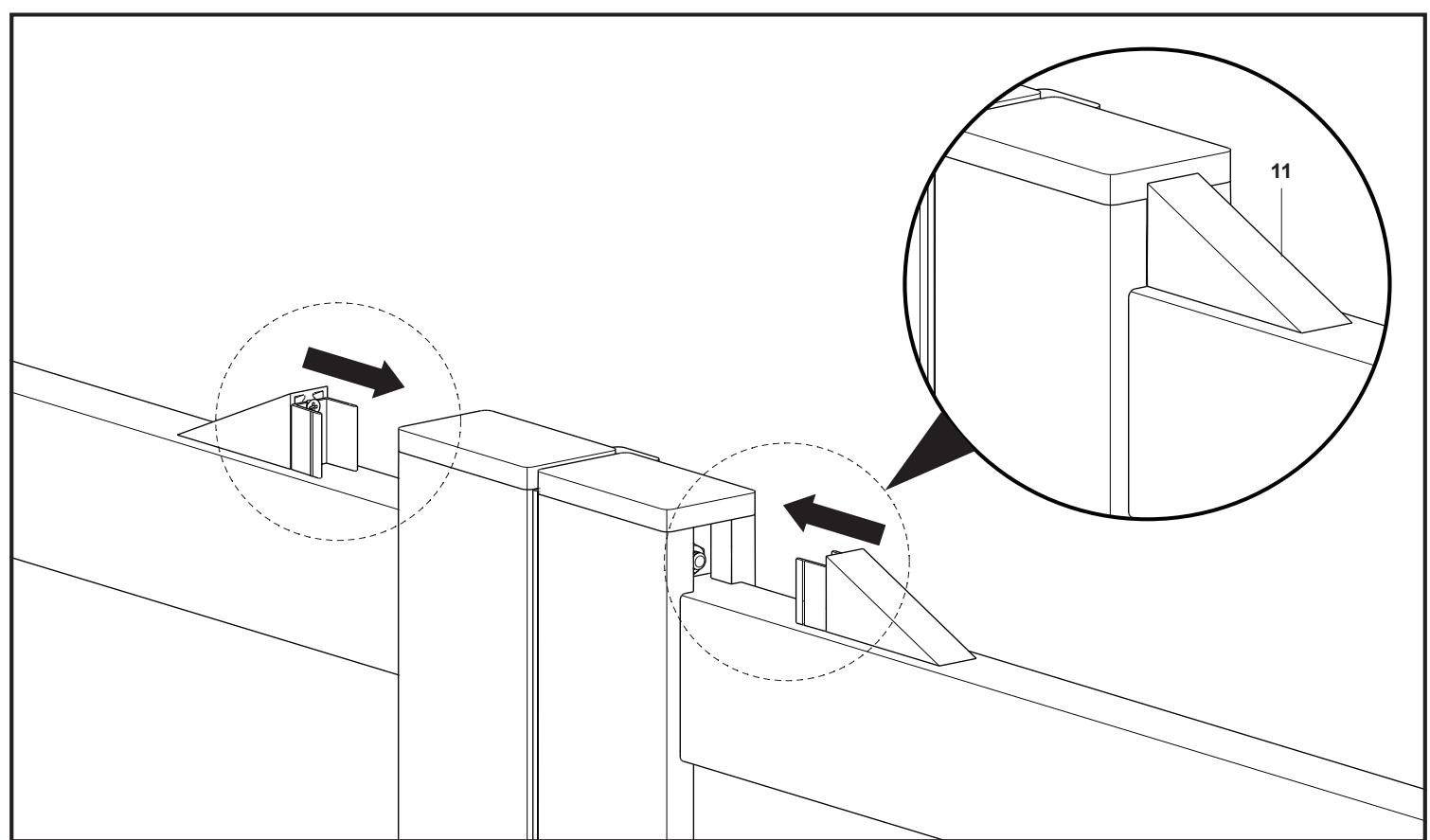 11