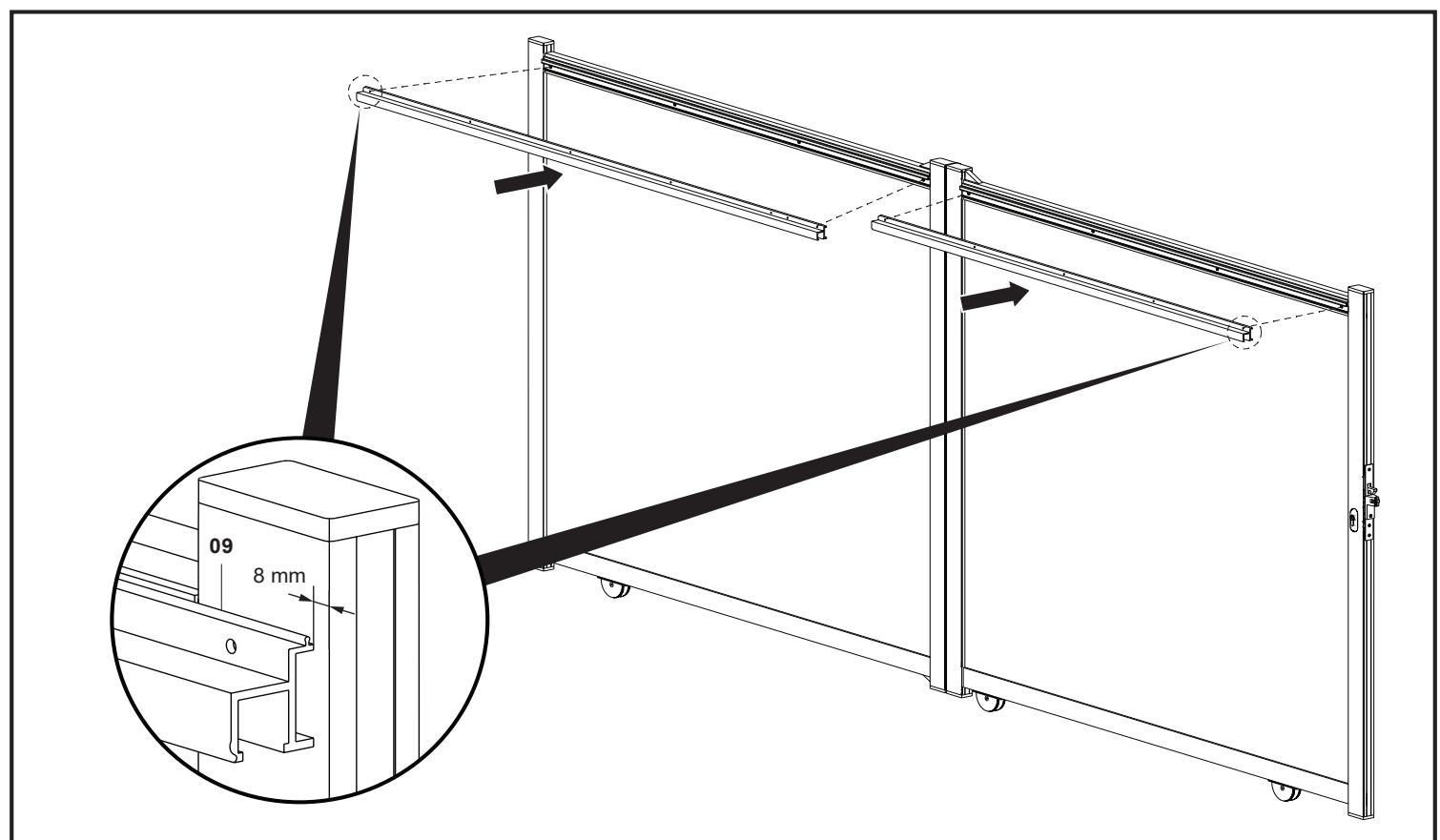 09
8 mm