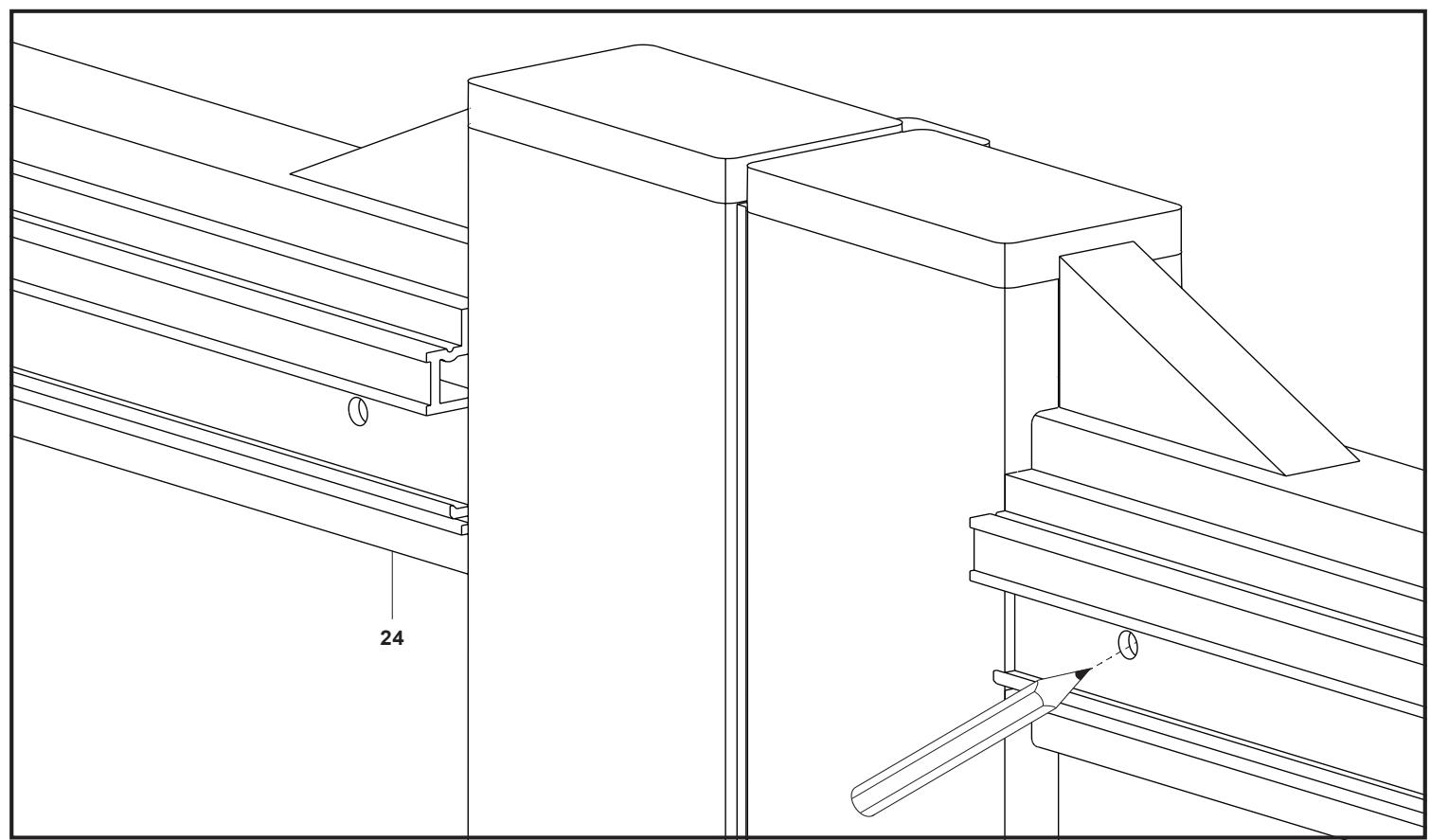 24