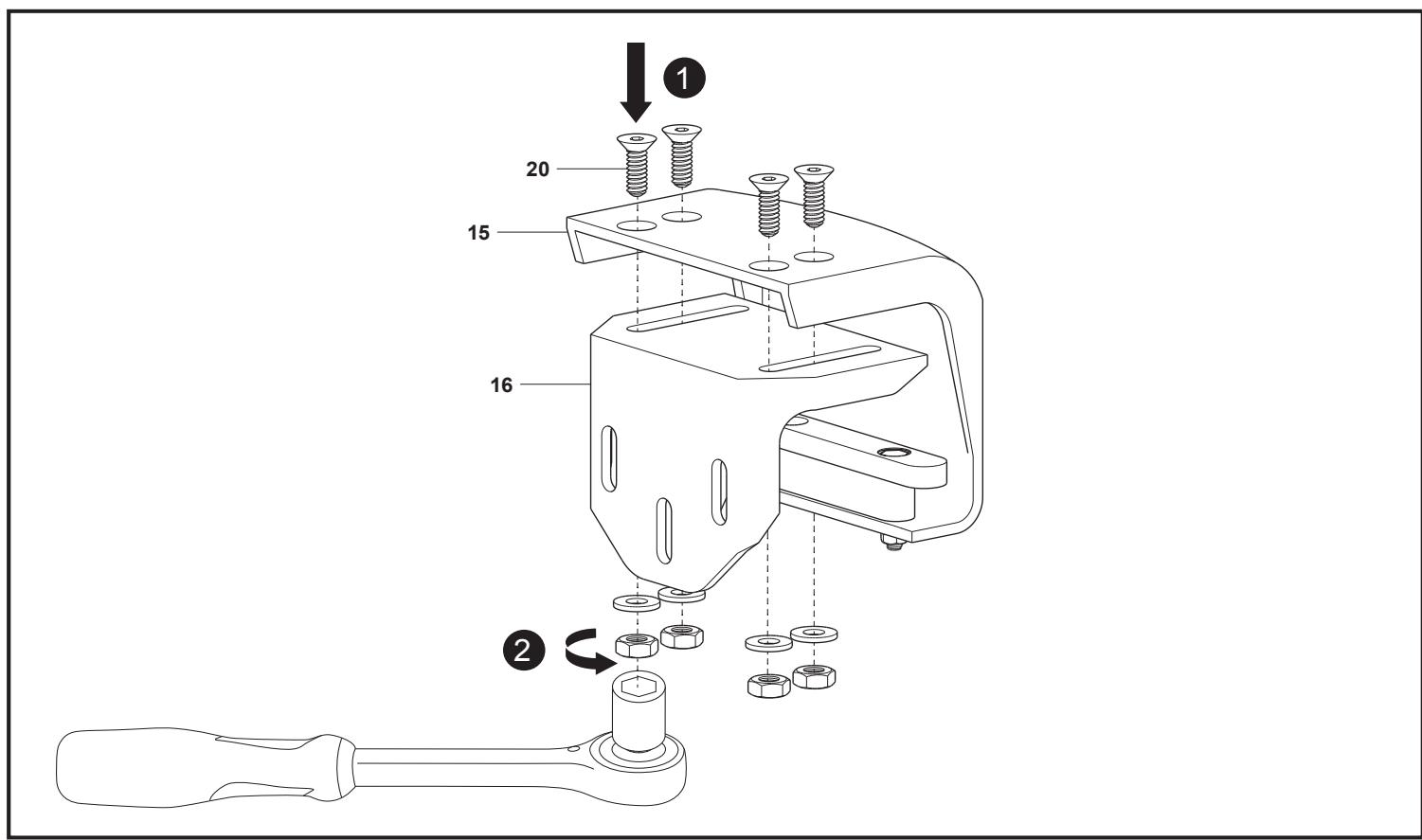 1

20

15

16

2