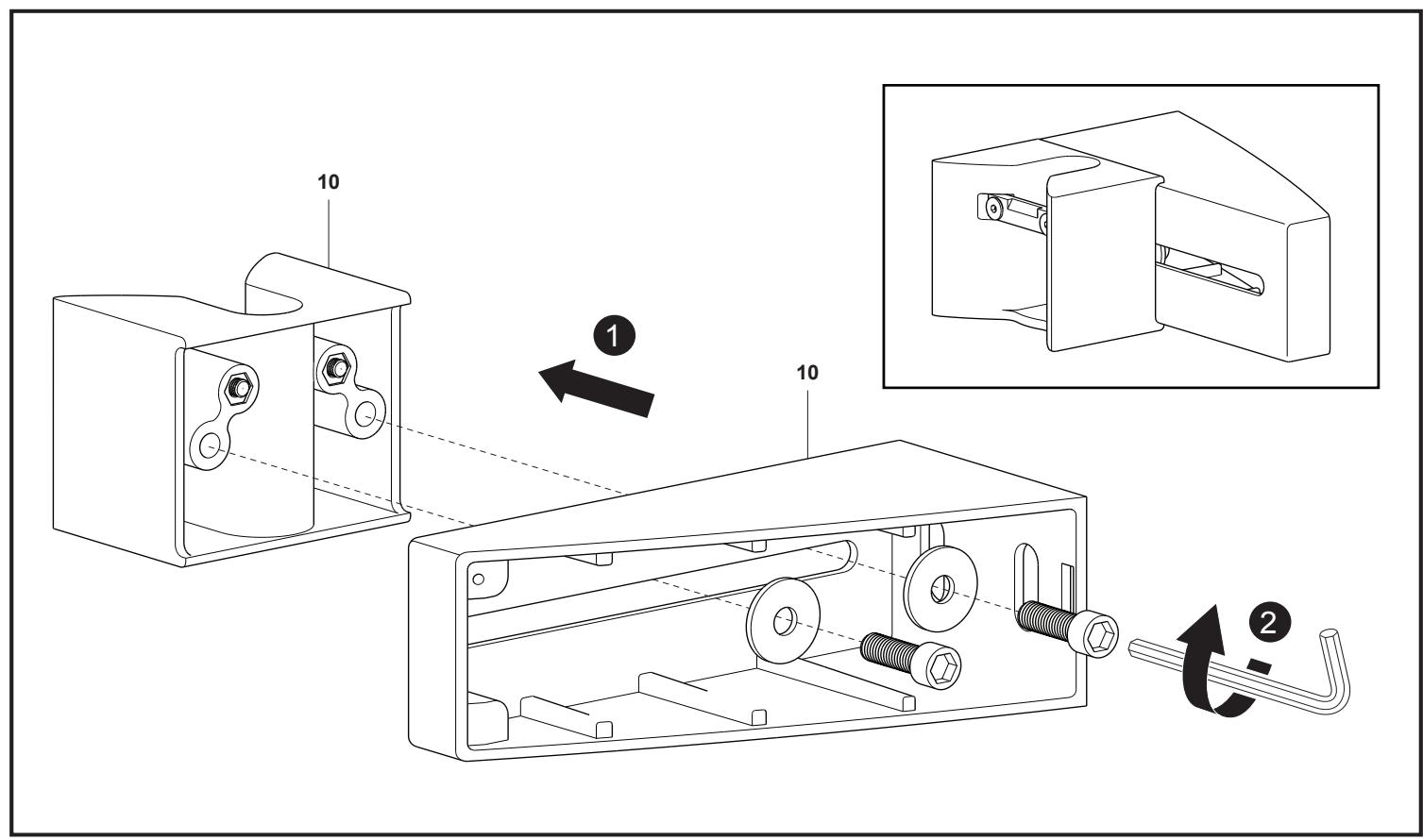 10

1

10

2