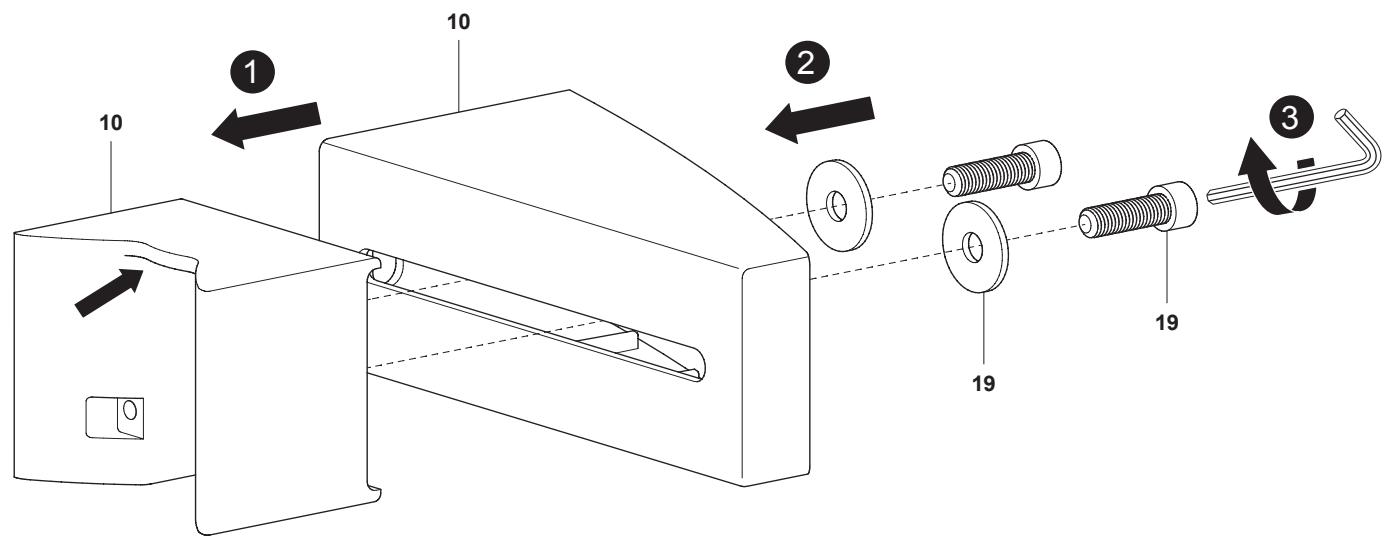 10
1
10
2
3
19
19