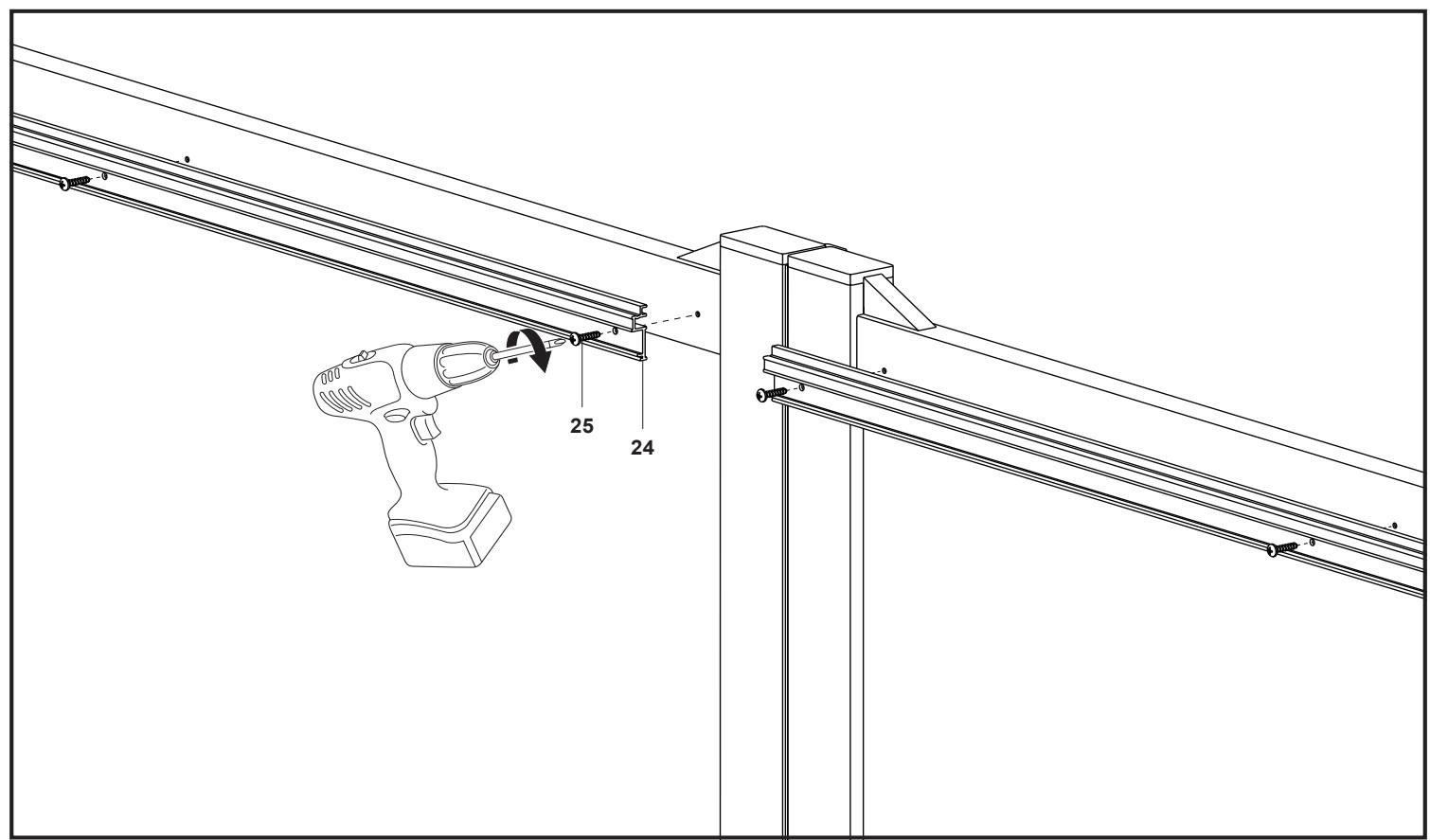 25
24