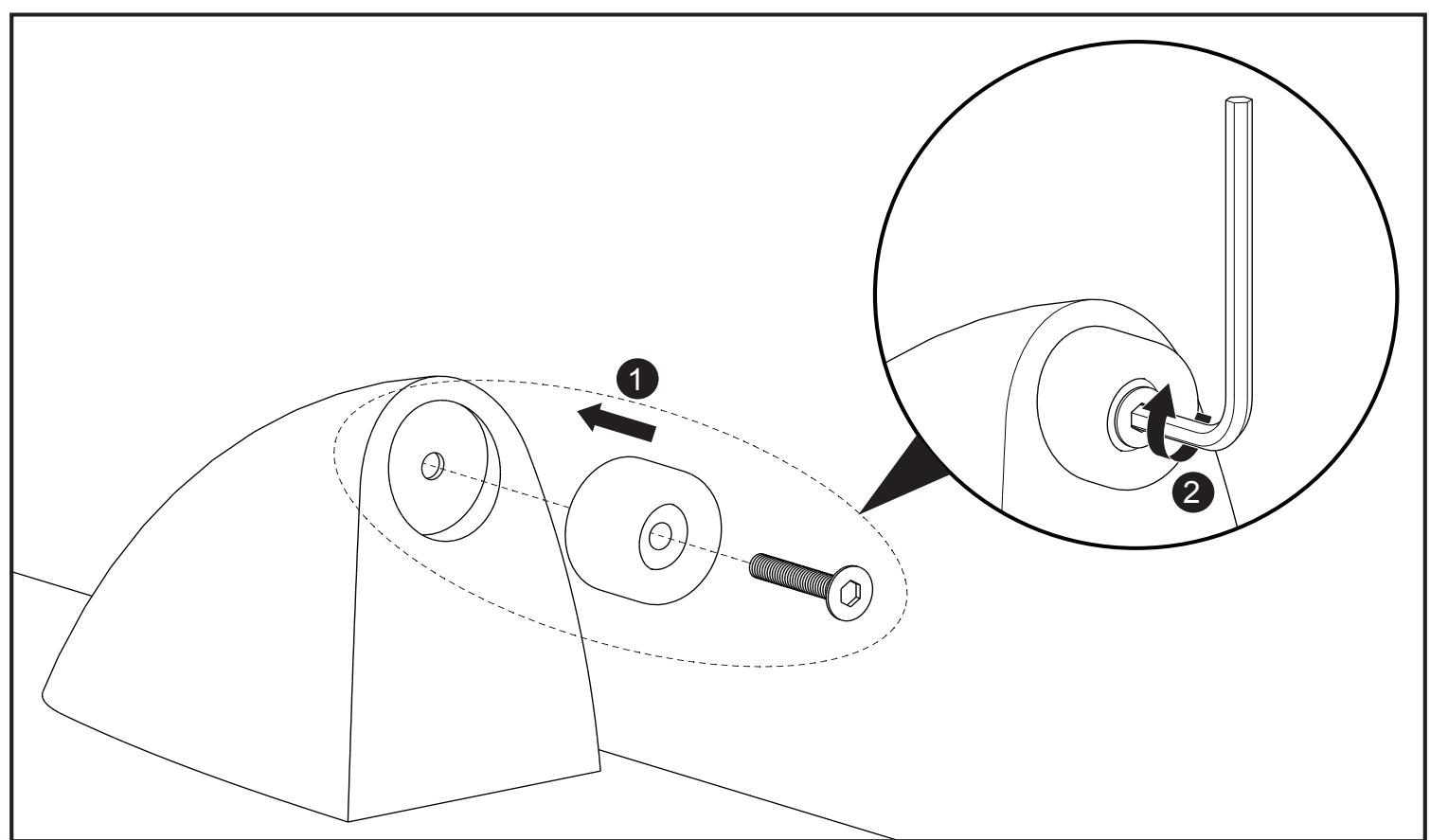 1

2