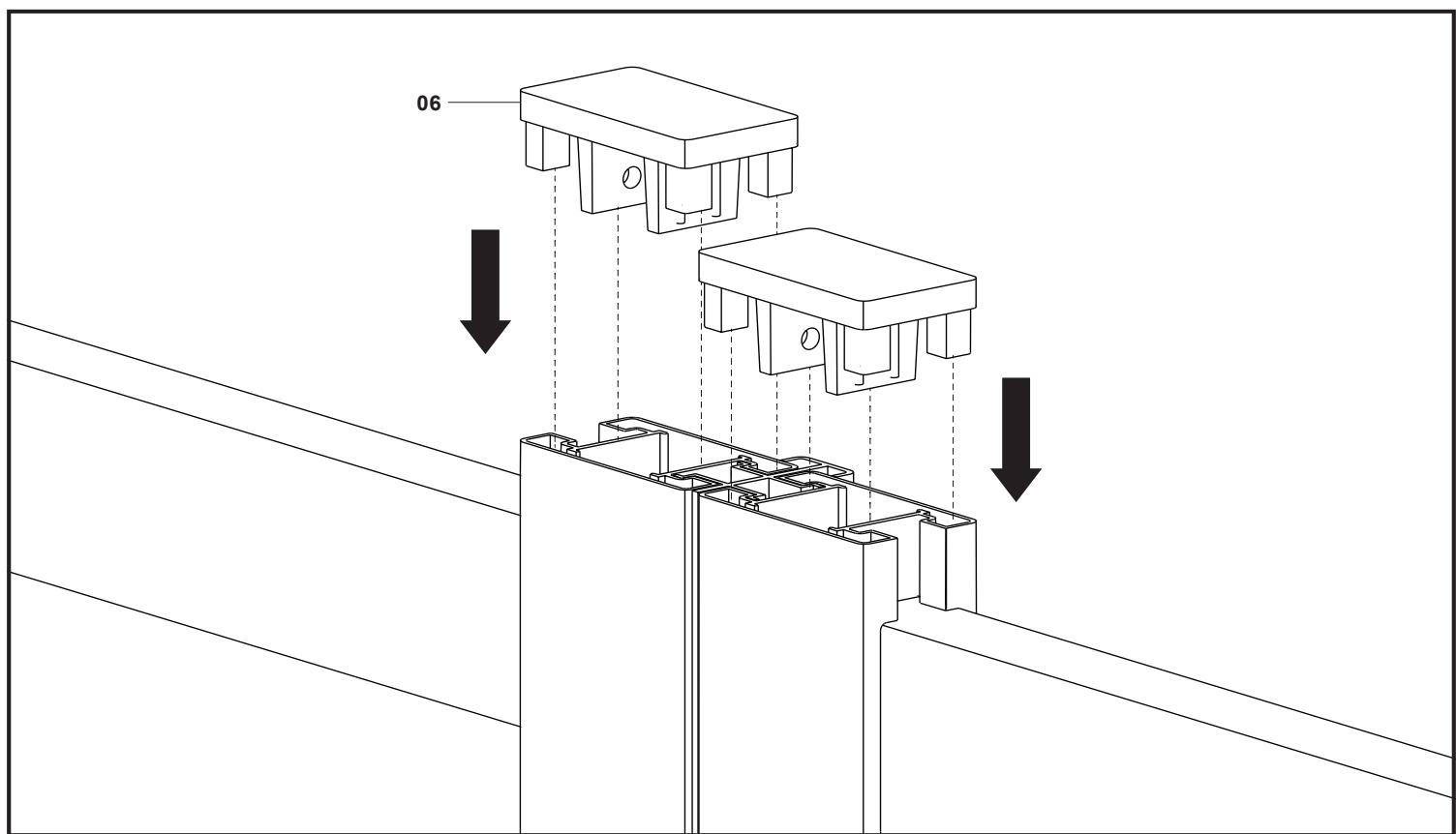 06