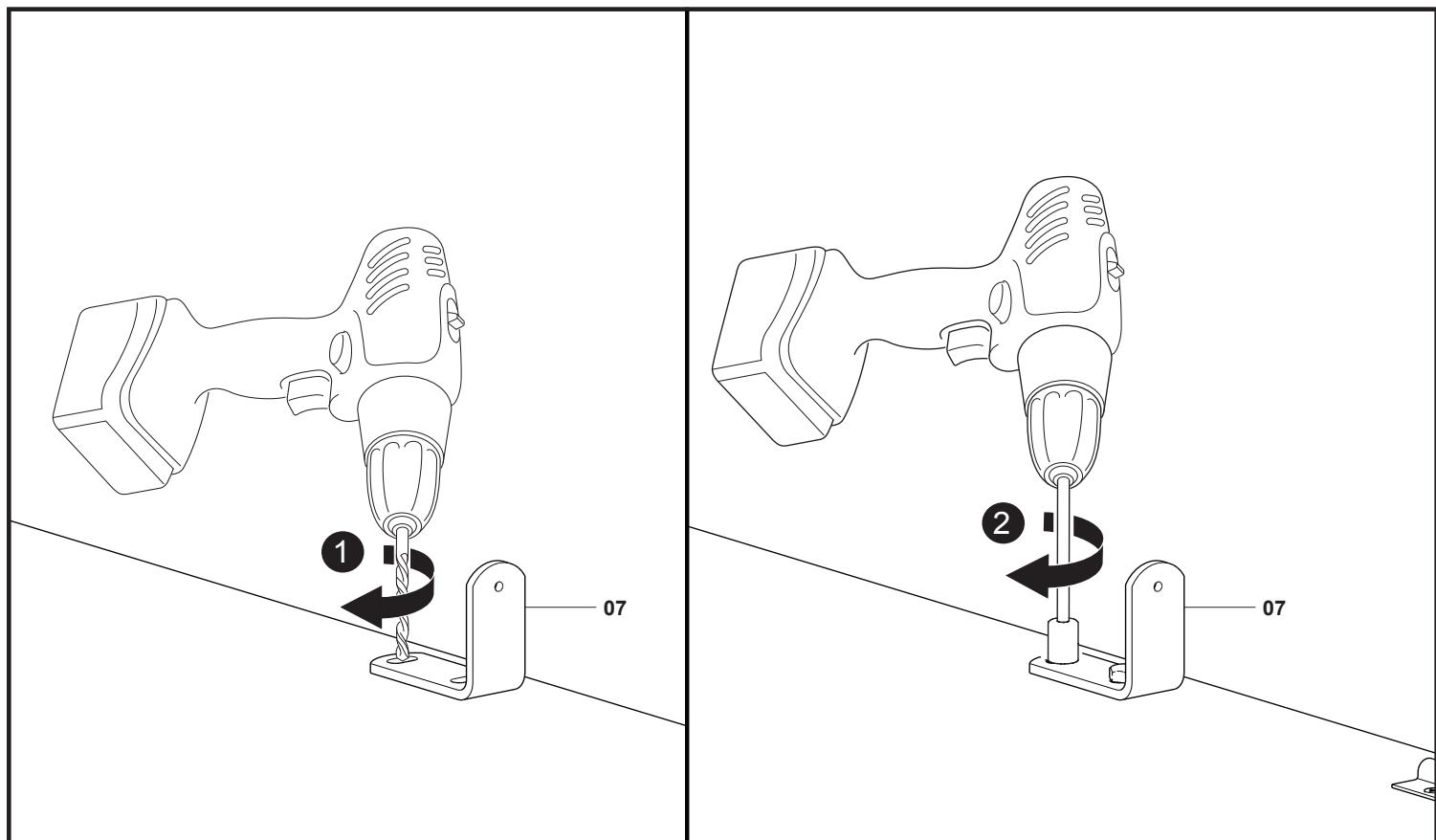 1
07

2
07