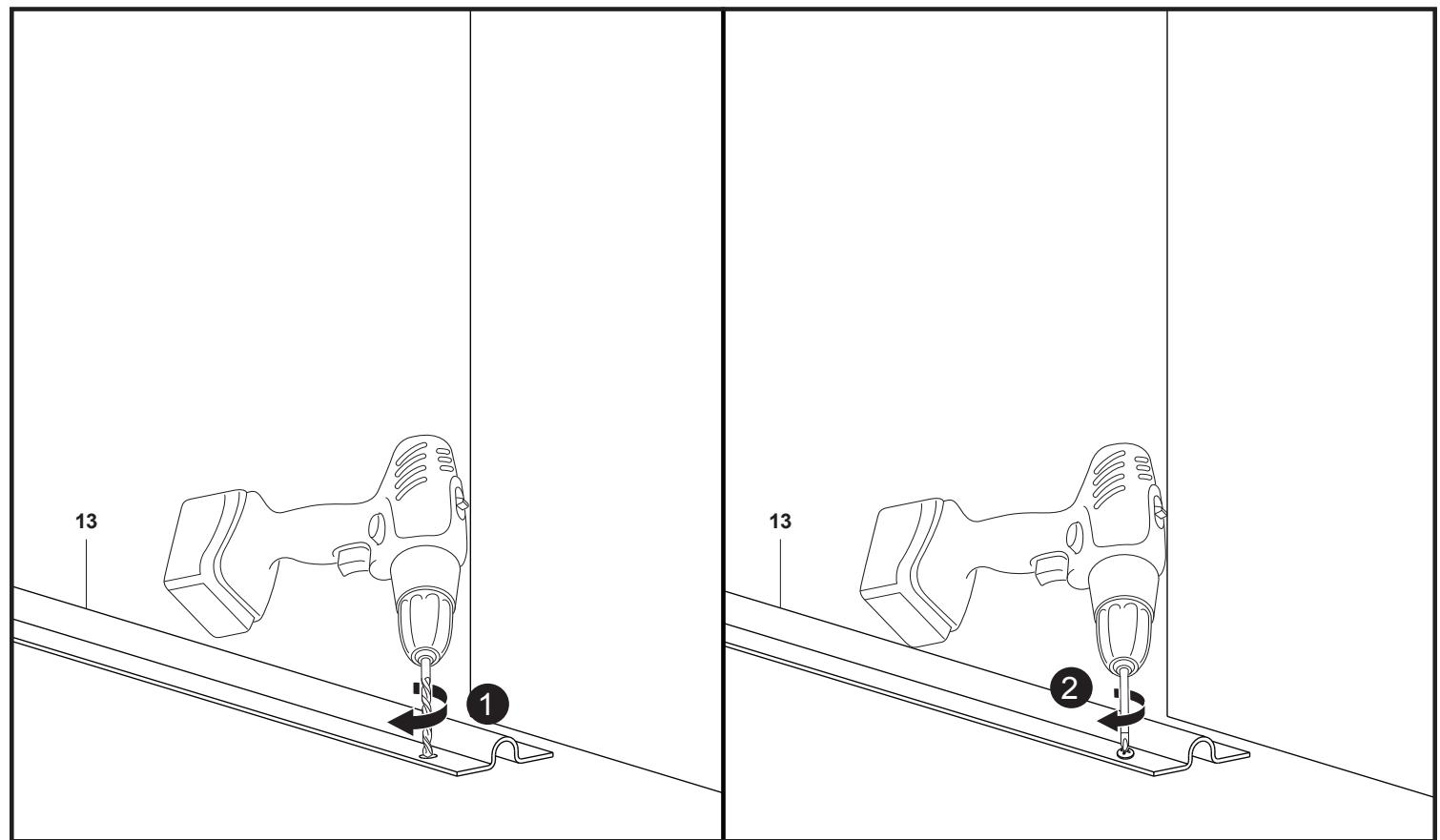 13

1

13

2